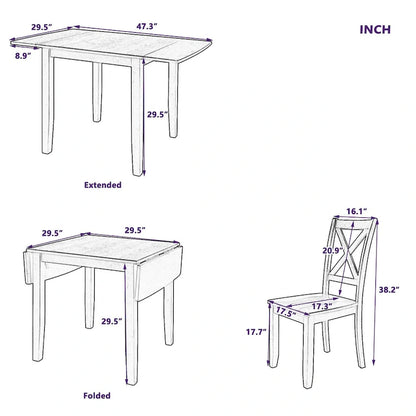 29.5"
47.3"
INCH
8.9"
29.5"
Extended

29.5"
29.5"
29.5"
Folded

16.1"
20.9"
38.2"
17.3"
17.5"
17.7"