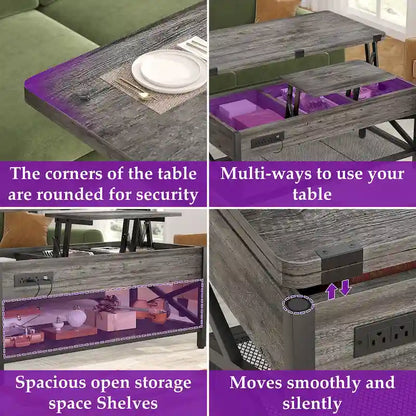 The corners of the table are rounded for security

Multi-ways to use your table

Spacious open storage space Shelves

Moves smoothly and silently