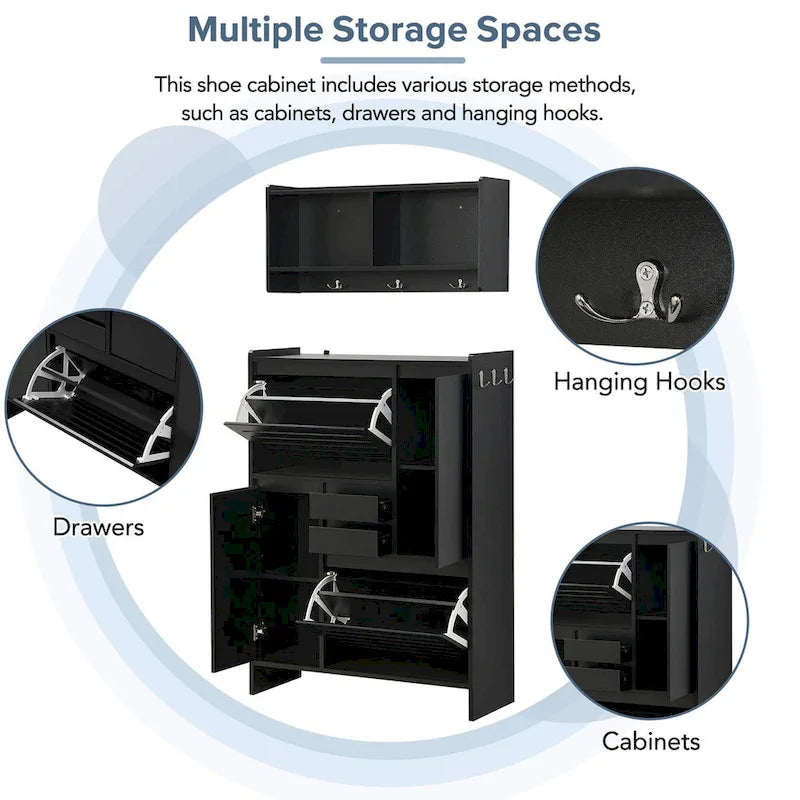 Multiple Storage Spaces

This shoe cabinet includes various storage methods, such as cabinets, drawers and hanging hooks.

Hanging Hooks

Drawers

Cabinets