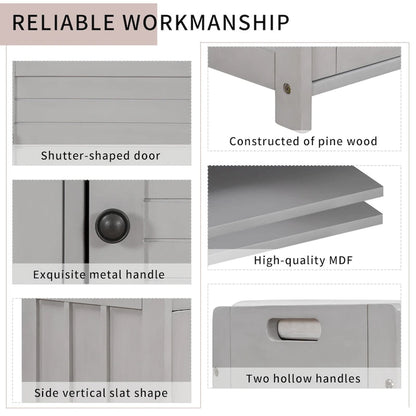 RELIABLE WORKMANSHIP

Shutter-shaped door

Exquisite metal handle

Side vertical slat shape

Constructed of pine wood

High-quality MDF

Two hollow handles