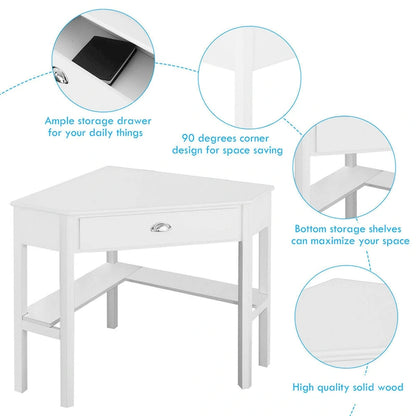 Ample storage drawer for your daily things

90 degrees corner design for space saving

Bottom storage shelves can maximize your space

High quality solid wood