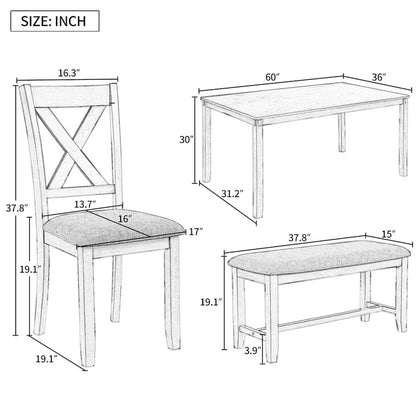 SIZE: INCH

16.3"

37.8"

13.7"

16"

17"

19.1"

19.1"

60"

36"

30"

31.2"

37.8"

15"

19.1"

3.9"